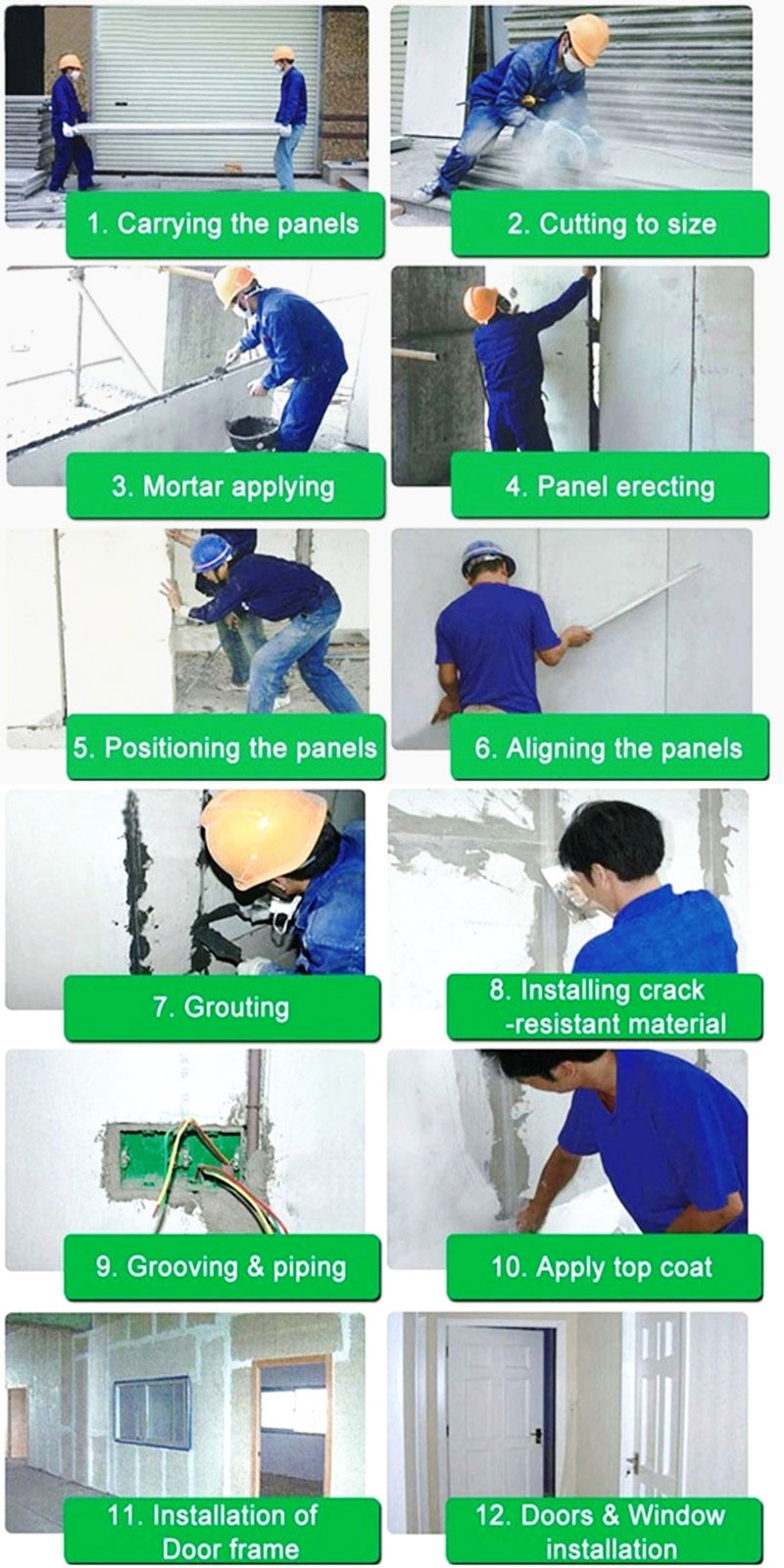 1. Carrying the panels

2. Cutting to size

3. Mortar applying

4. Panel erecting

5. Positioning the panels

6. Aligning the panels

7. Grouting

8. Installing crack -resistant material

9. Grooving & piping

10. Apply top coat

11. Installation of Door frame

12. Doors & Window installation